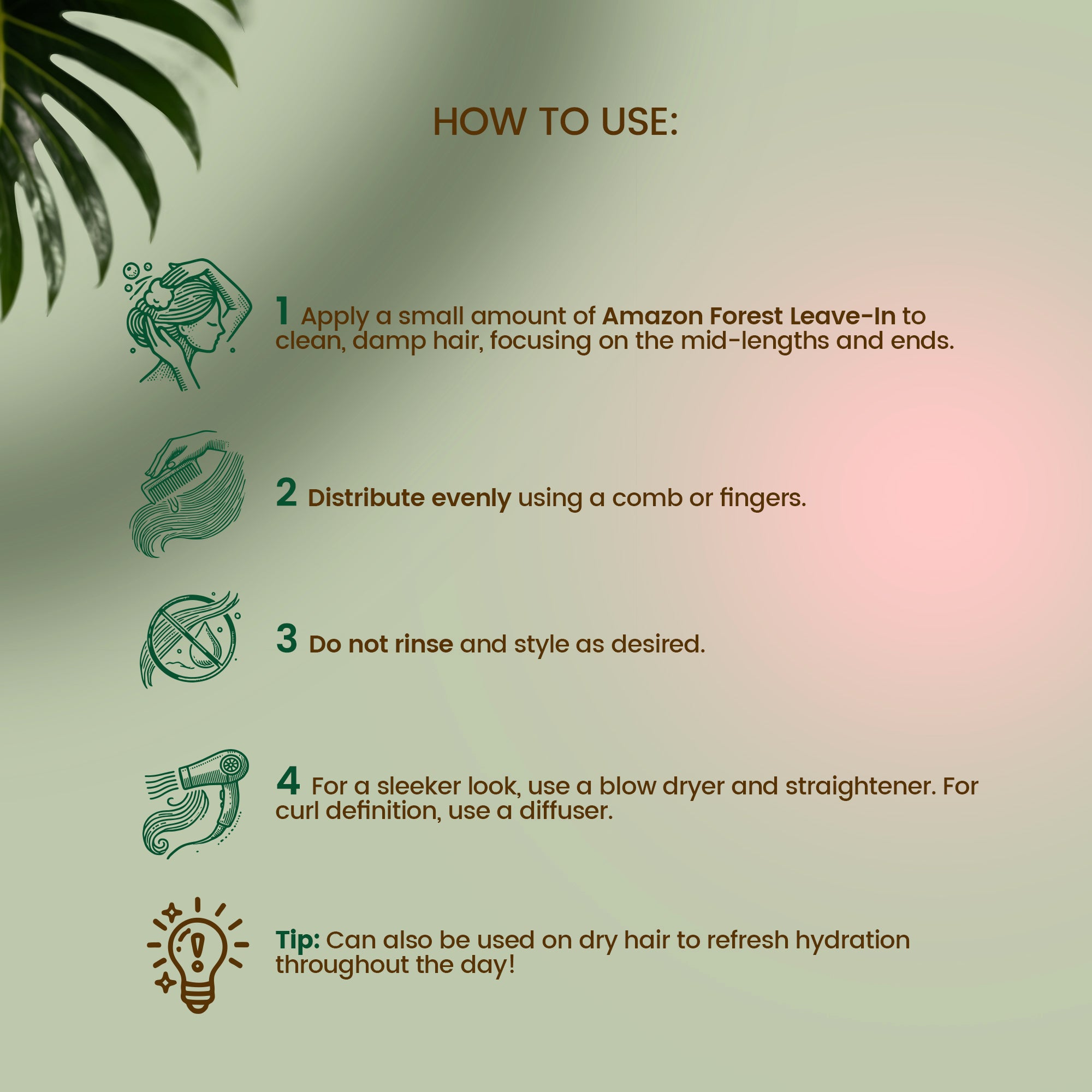 HOW TO USE:

1 Apply a small amount of Amazon Forest Leave-In to clean, damp hair, focusing on the mid-lengths and ends.

2 Distribute evenly using a comb or fingers.

3 Do not rinse and style as desired.

4 For a sleeker look, use a blow dryer and straightener. For curl definition, use a diffuser.

Tip: Can also be used on dry hair to refresh hydration throughout the day!