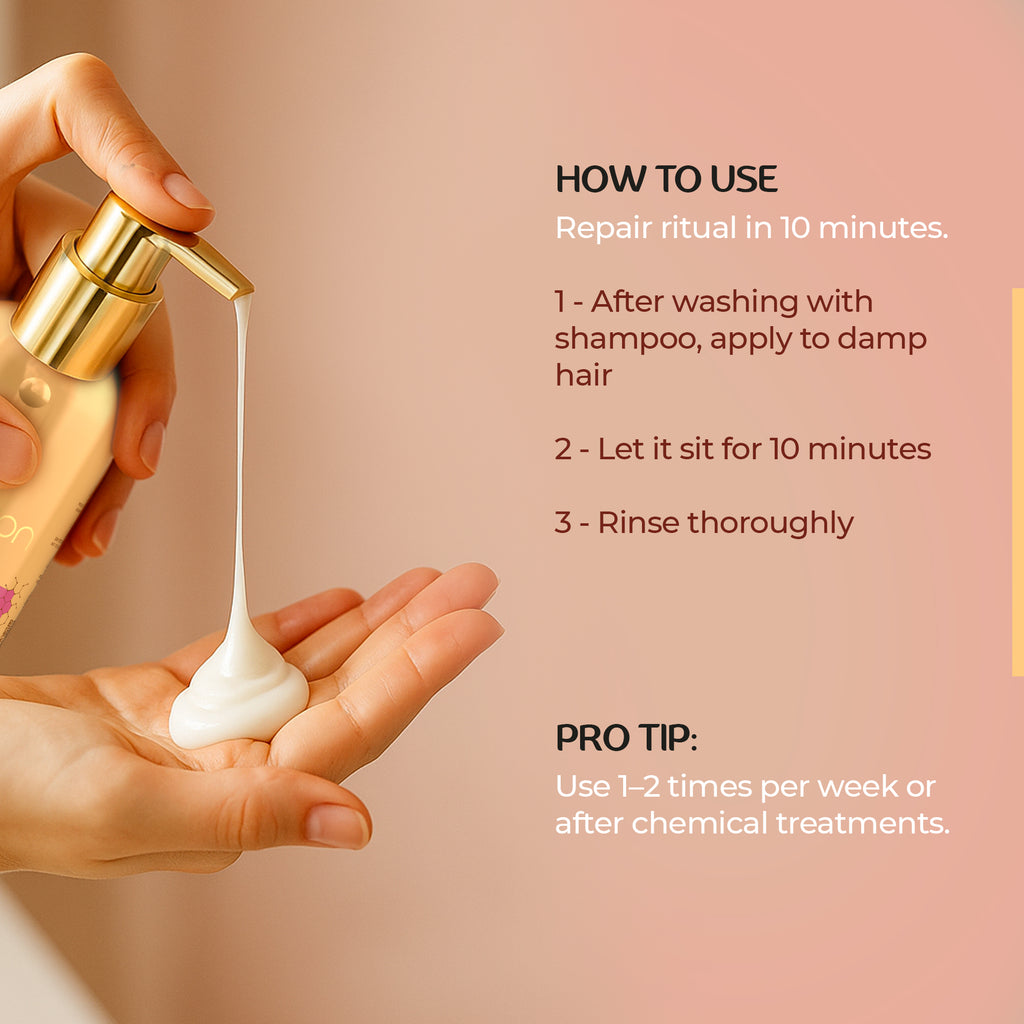 HOW TO USE
Repair ritual in 10 minutes.

1 - After washing with shampoo, apply to damp hair

2 - Let it sit for 10 minutes

3 - Rinse thoroughly

PRO TIP:
Use 1–2 times per week or after chemical treatments.